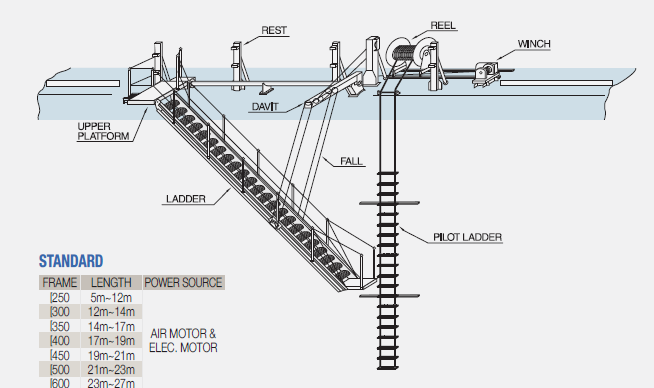 REST

REEL

WINCH

DAVIT

UPPER PLATFORM

FALL

LADDER

PILOT LADDER

STANDARD

| FRAME | LENGTH | POWER SOURCE |
|---|---|---|
| [250 | 5m~12m | AIR MOTOR & ELEC. MOTOR |
| [300 | 12m~14m | |
| [350 | 14m~17m | |
| [400 | 17m~19m | |
| [450 | 19m~21m | |
| [500 | 21m~23m | |
| [600 | 23m~27m | |