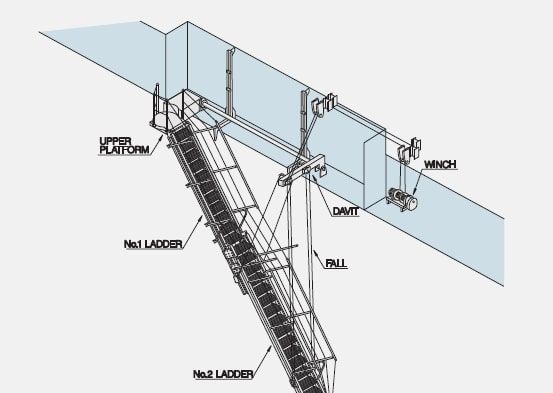 UPPER PLATFORM

WINCH

DAVIT

No.1 LADDER

FALL

No.2 LADDER